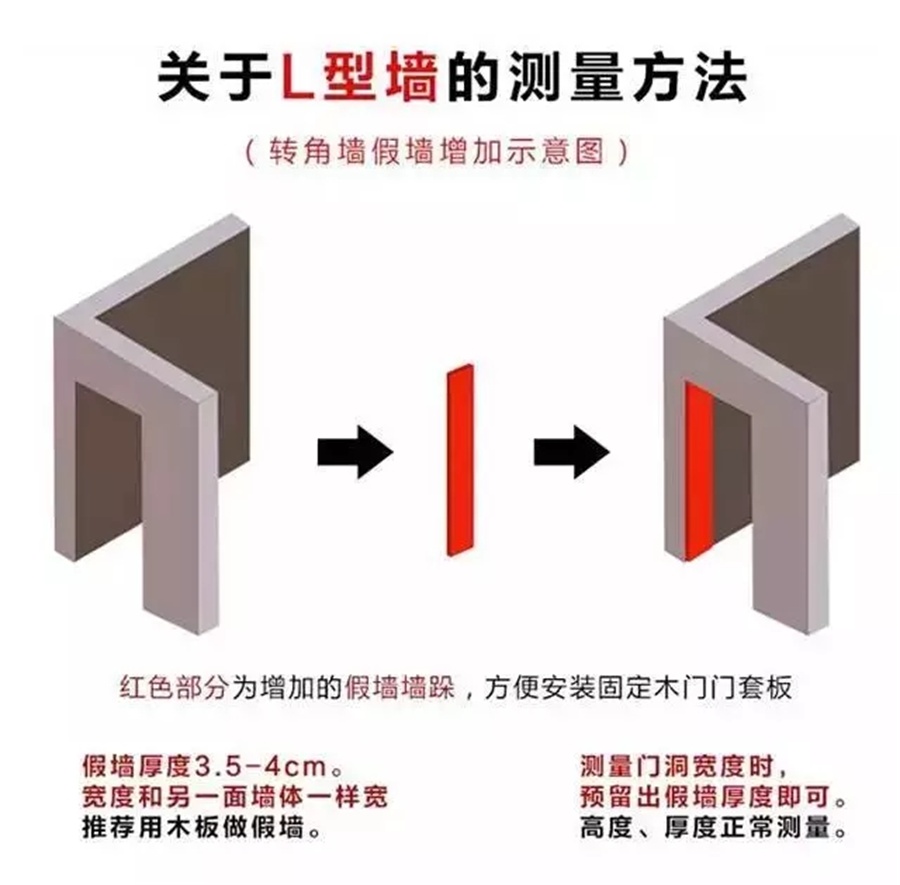 关于L型墙的测量方法

（转角墙假墙增加示意图）

红色部分为增加的假墙墙跺，方便安装固定木门门套板

假墙厚度3.5-4cm。
宽度和另一面墙体一样宽
推荐用木板做假墙。

测量门洞宽度时，
预留出假墙厚度即可。
高度、厚度正常测量。